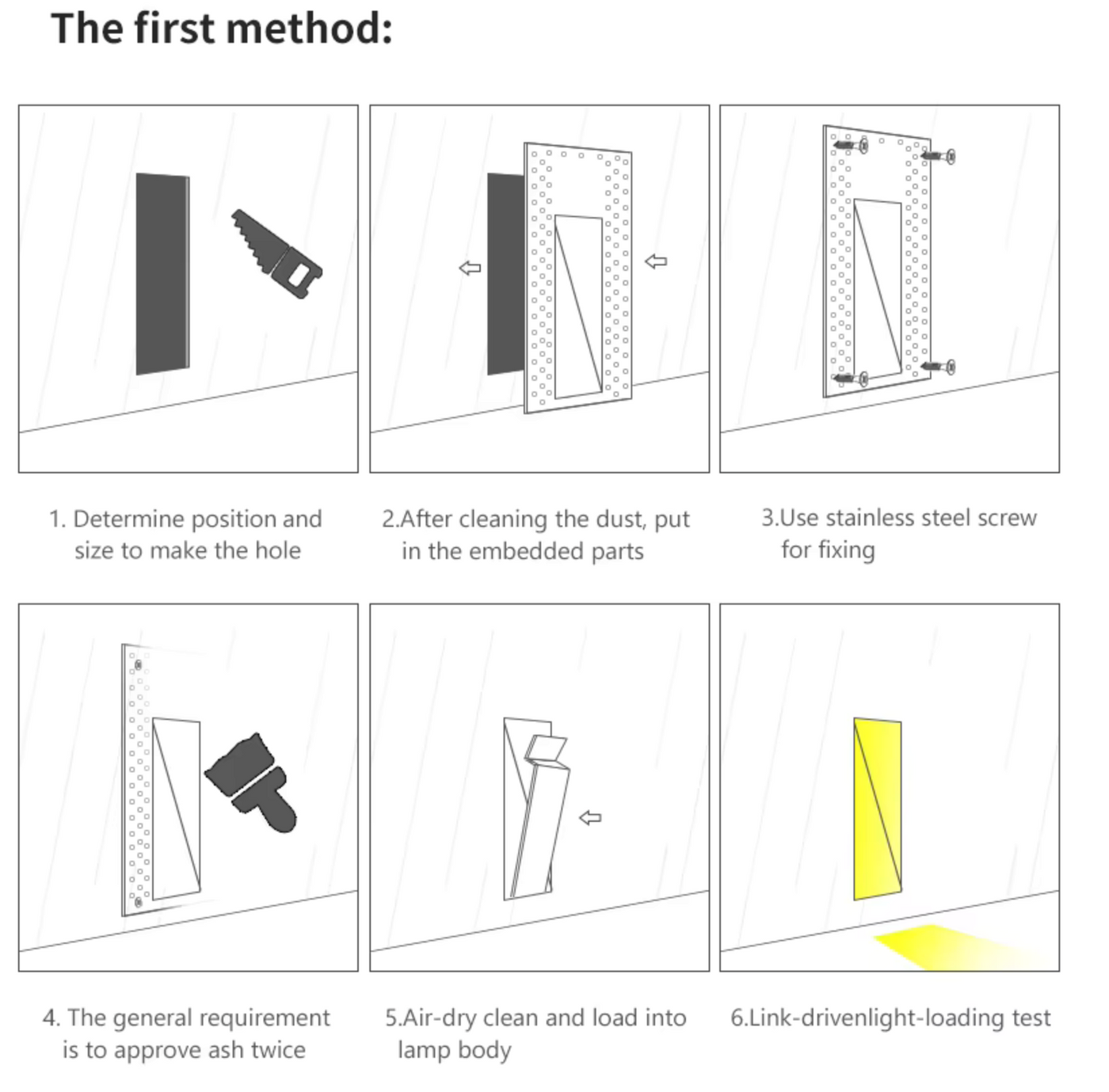 The first method:

1. Determine position and size to make the hole

2.After cleaning the dust, put in the embedded parts

3.Use stainless steel screw for fixing

4. The general requirement is to approve ash twice

5.Air-dry clean and load into lamp body

6.Link-drivenlight-loading test